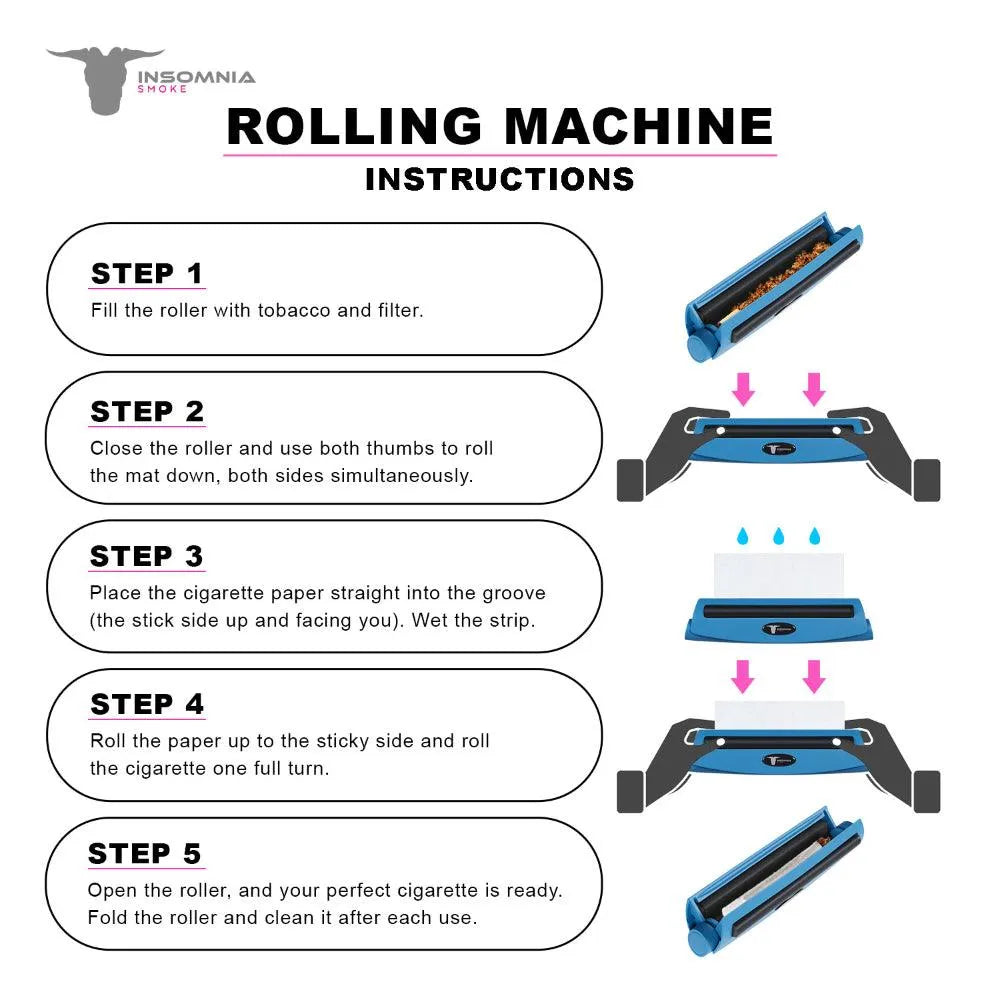 INSOMNIA
SMOKE

ROLLING MACHINE
INSTRUCTIONS

STEP 1
Fill the roller with tobacco and filter.

STEP 2
Close the roller and use both thumbs to roll the mat down, both sides simultaneously.

STEP 3
Place the cigarette paper straight into the groove (the stick side up and facing you). Wet the strip.

STEP 4
Roll the paper up to the sticky side and roll the cigarette one full turn.

STEP 5
Open the roller, and your perfect cigarette is ready. Fold the roller and clean it after each use.