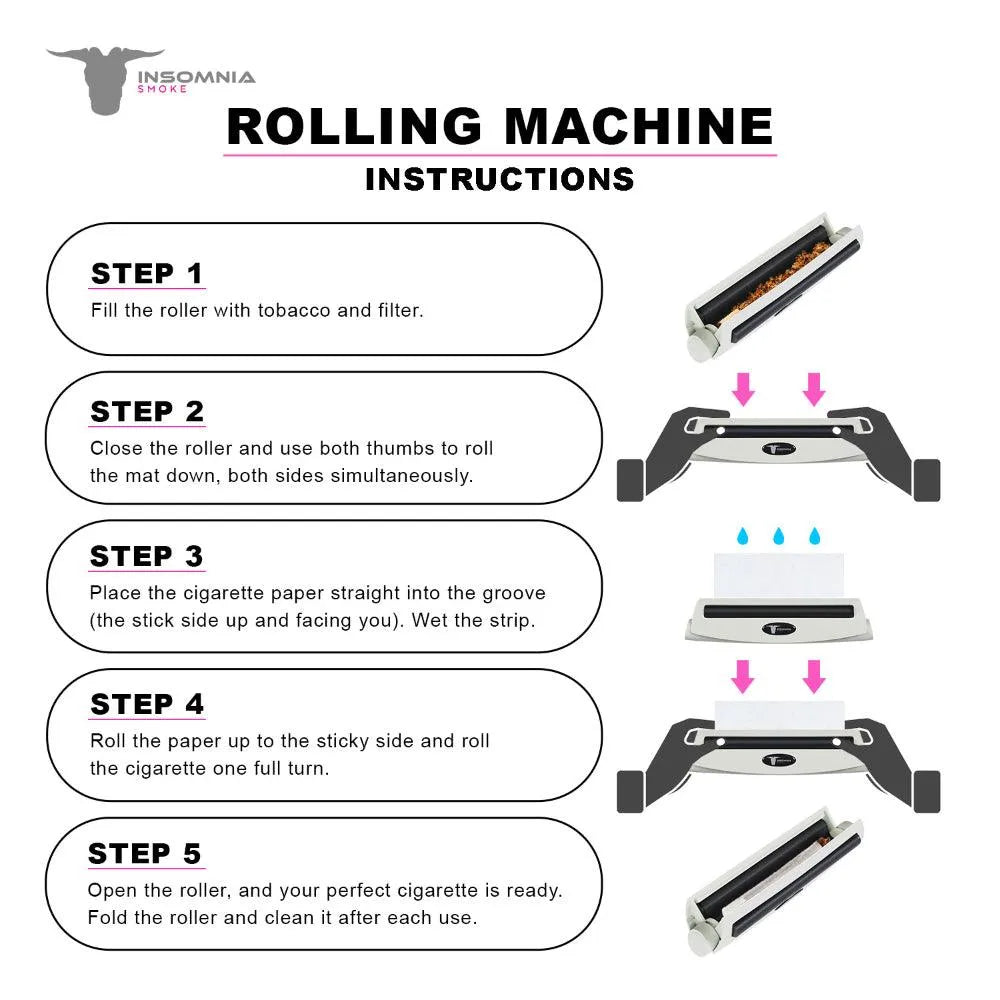 INSOMNIA
SMOKE

ROLLING MACHINE
INSTRUCTIONS

STEP 1
Fill the roller with tobacco and filter.

STEP 2
Close the roller and use both thumbs to roll the mat down, both sides simultaneously.

STEP 3
Place the cigarette paper straight into the groove (the stick side up and facing you). Wet the strip.

STEP 4
Roll the paper up to the sticky side and roll the cigarette one full turn.

STEP 5
Open the roller, and your perfect cigarette is ready. Fold the roller and clean it after each use.