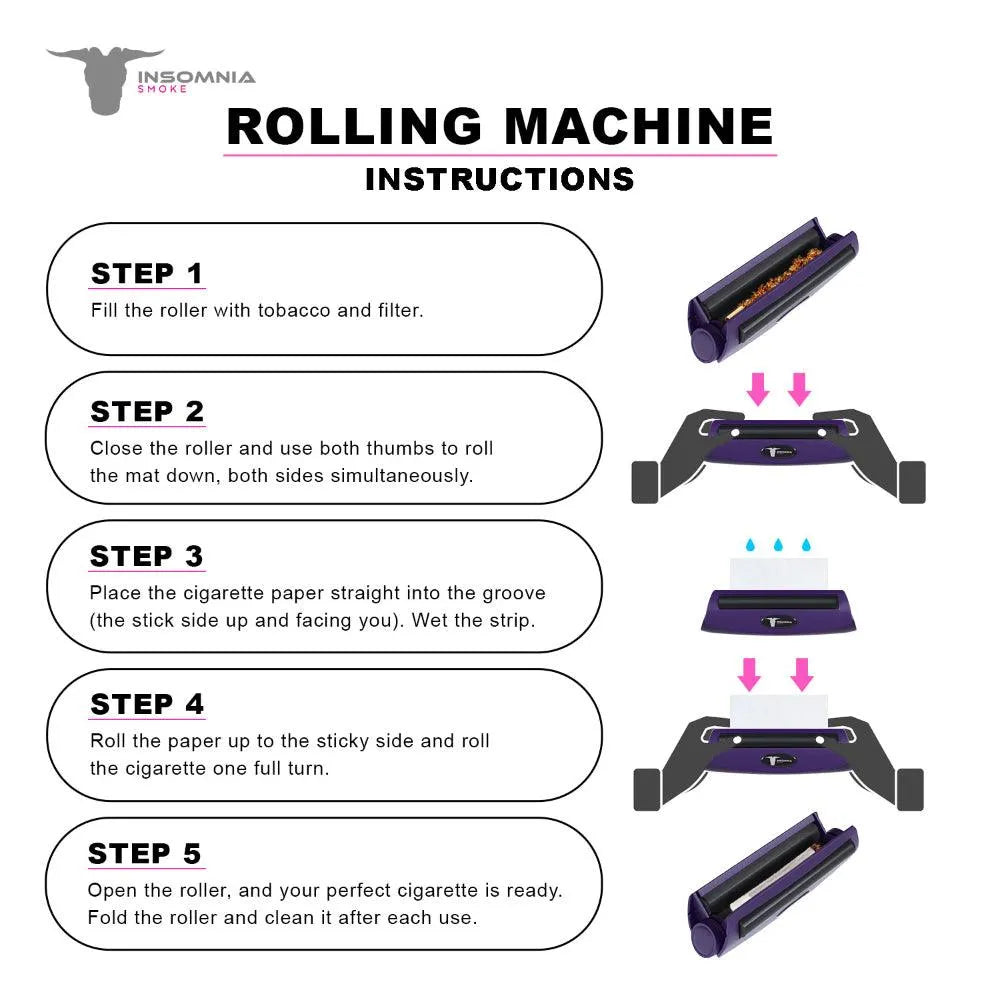 INSOMNIA
SMOKE

ROLLING MACHINE
INSTRUCTIONS

STEP 1
Fill the roller with tobacco and filter.

STEP 2
Close the roller and use both thumbs to roll the mat down, both sides simultaneously.

STEP 3
Place the cigarette paper straight into the groove (the stick side up and facing you). Wet the strip.

STEP 4
Roll the paper up to the sticky side and roll the cigarette one full turn.

STEP 5
Open the roller, and your perfect cigarette is ready. Fold the roller and clean it after each use.